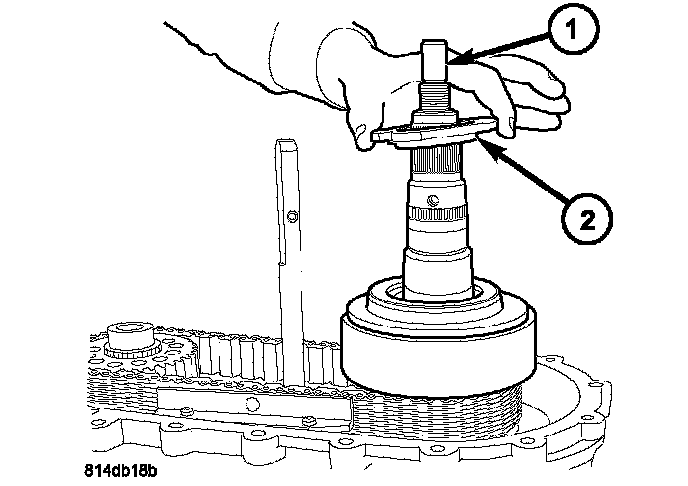 1
2
814db18b