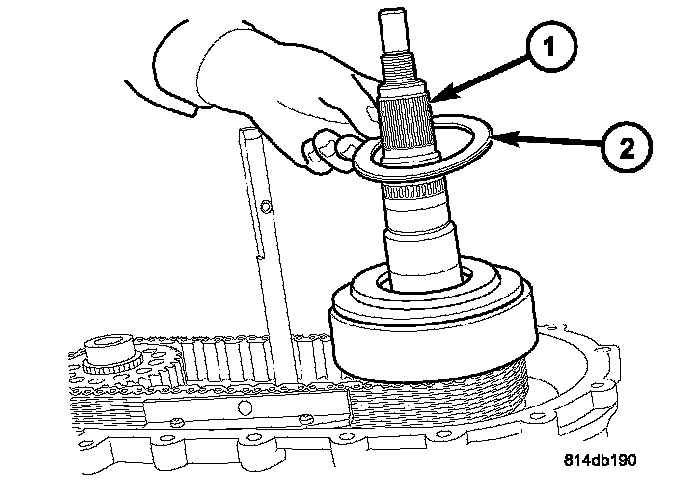 1
2
814db190