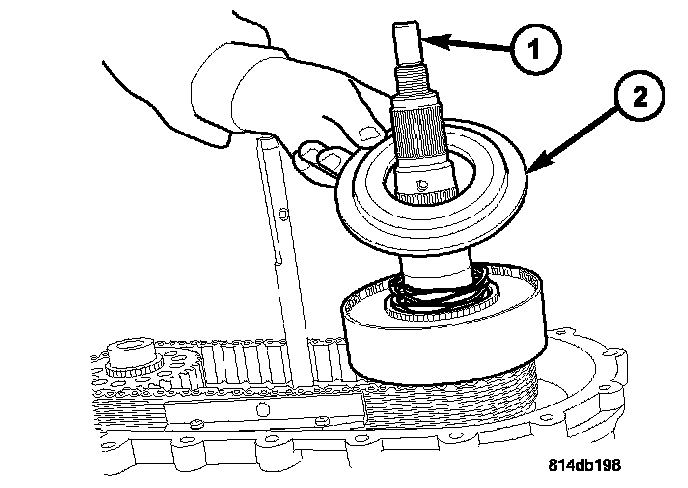 1

2

814db198