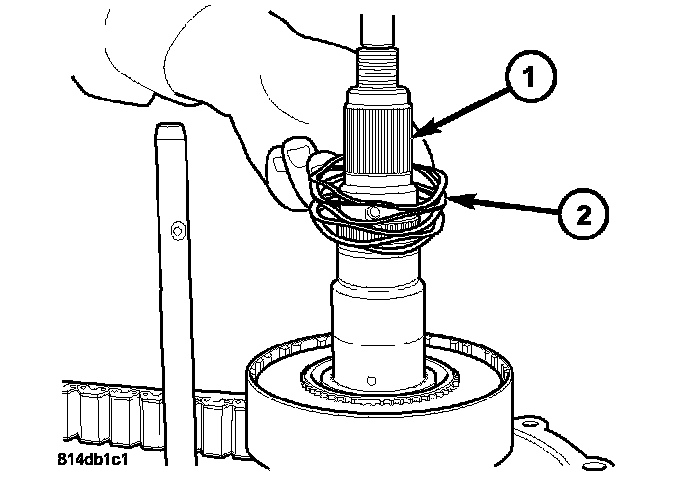 1
2
814db1c1