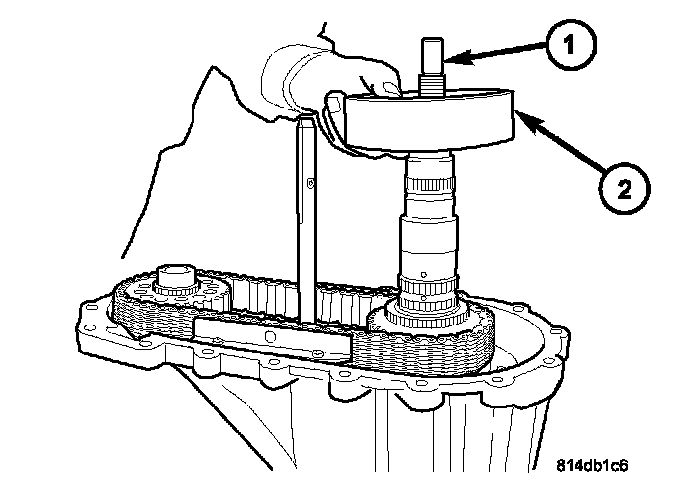 1
2
814db1c6