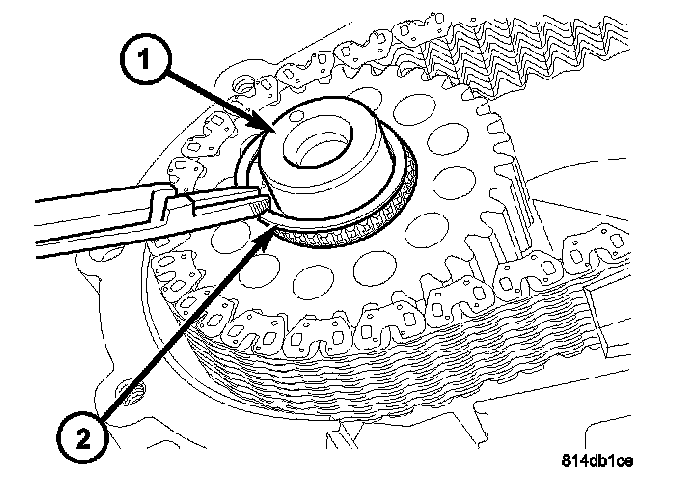 1

2

814db1ce