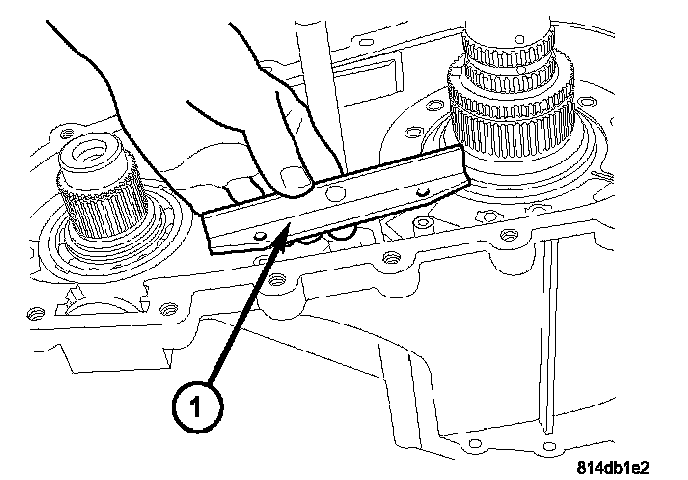 1

814db1e2