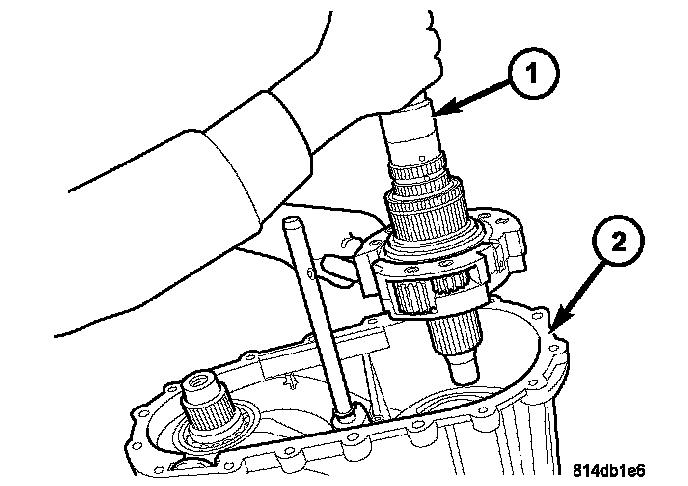 1
2
814db1e6