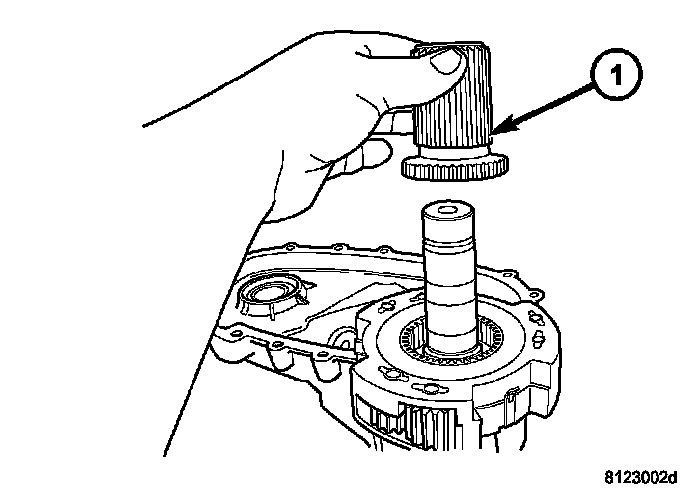 1

8123002d