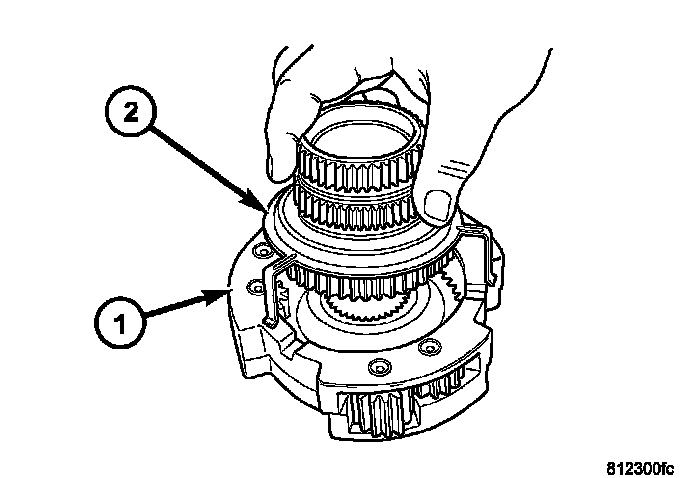 2

1

812300fc