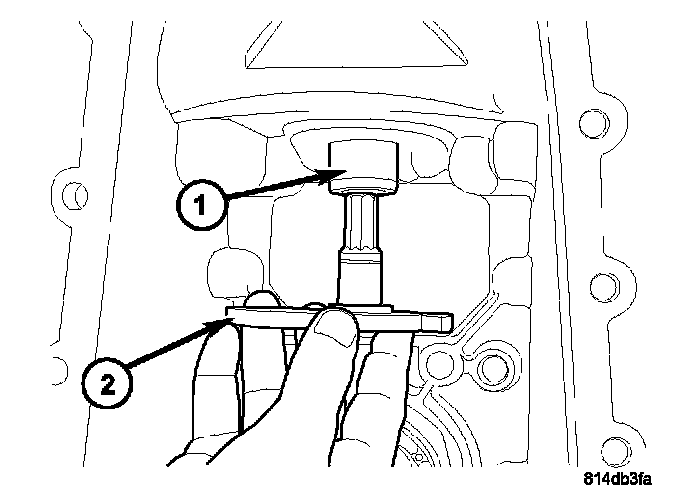 1

2

814db3fa