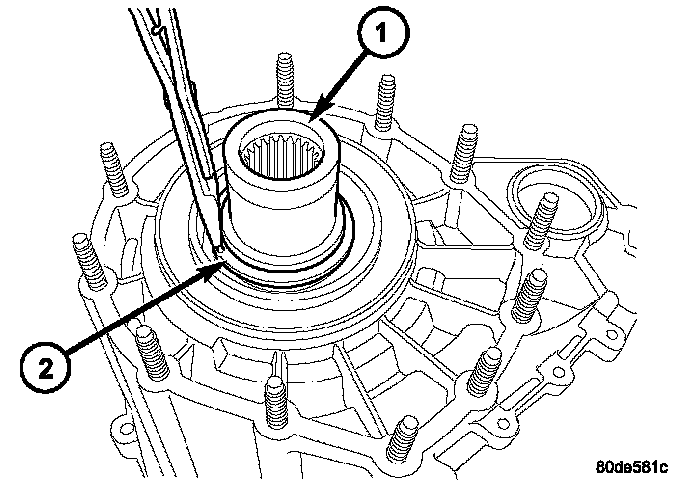 1

2

80de581c