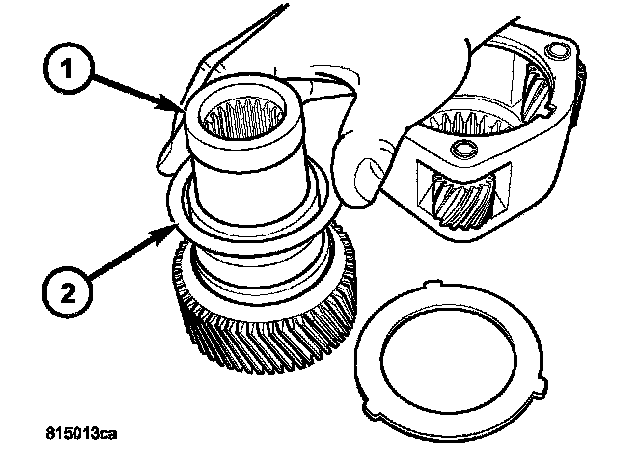 1
2
815013ca