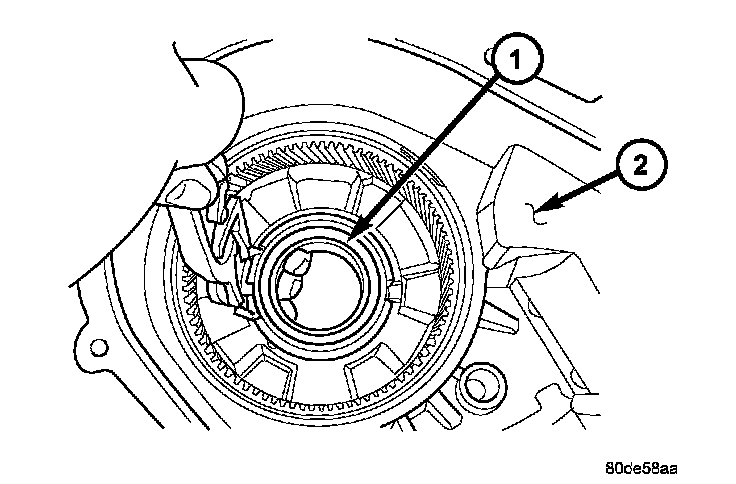 1

2

80de58aa