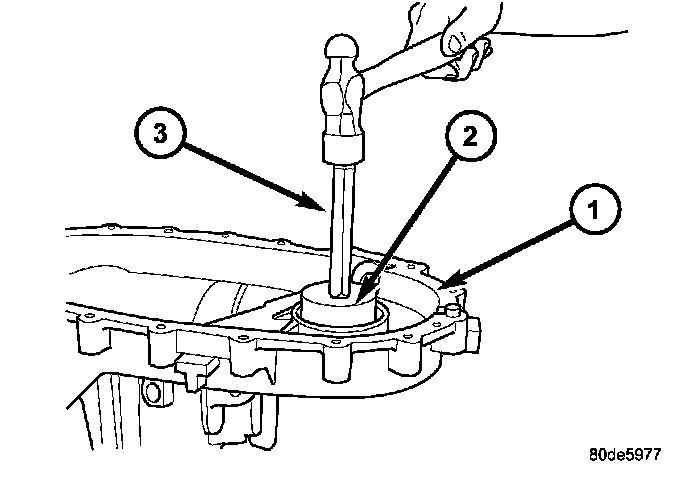 3
2
1
80de5977