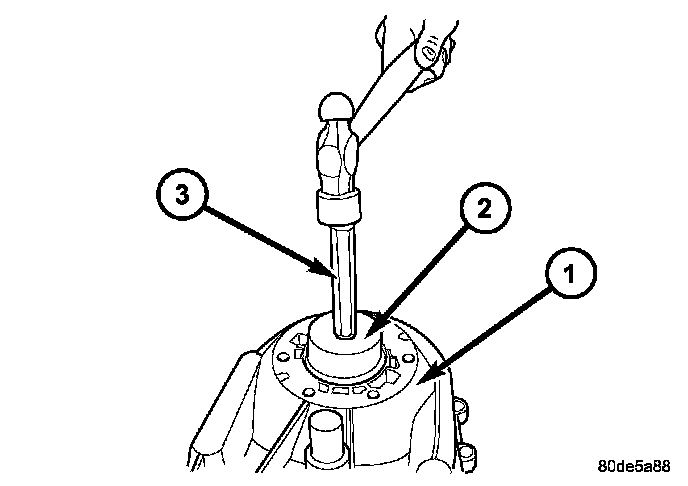 3
2
1
80de5a88