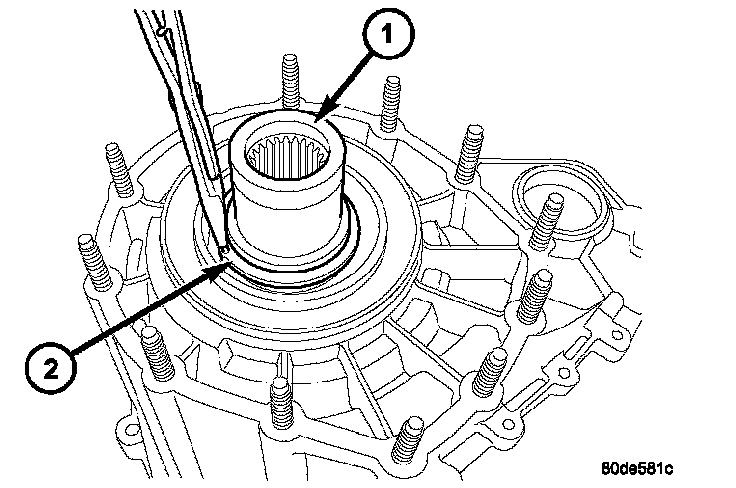 1
2
80de581c