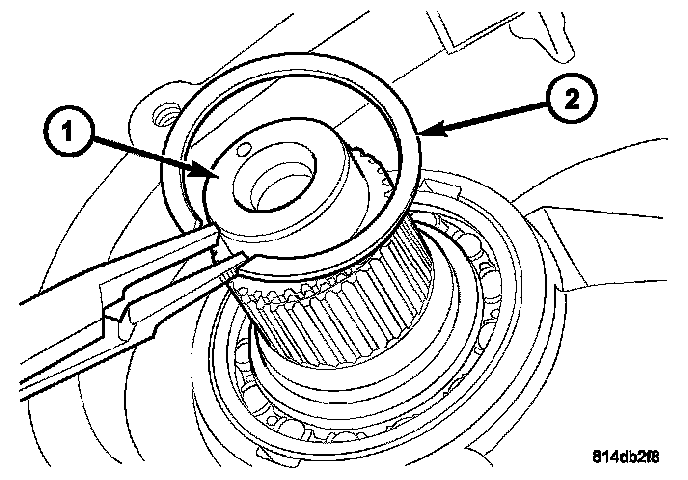 1
2
814db2f8