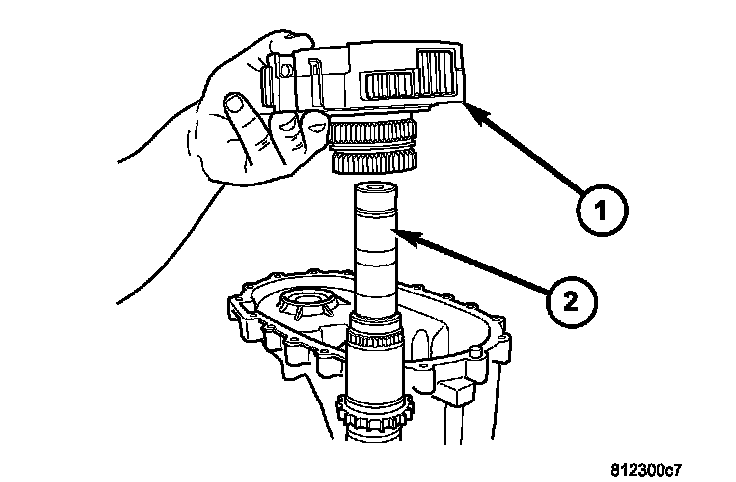 1

2

812300c7