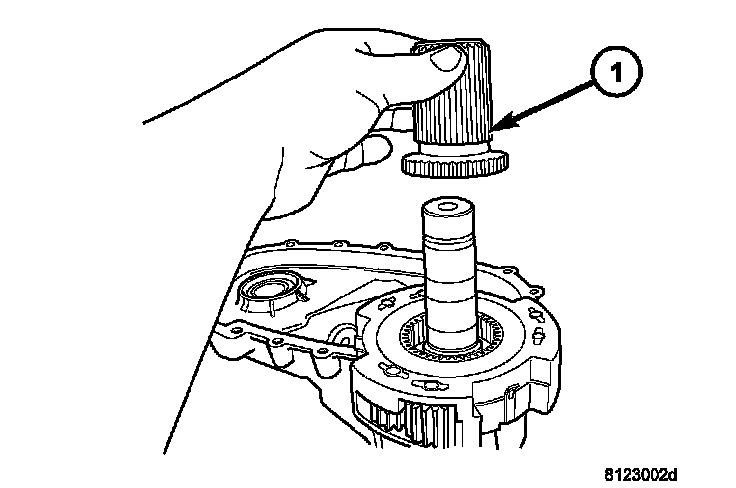 1

8123002d