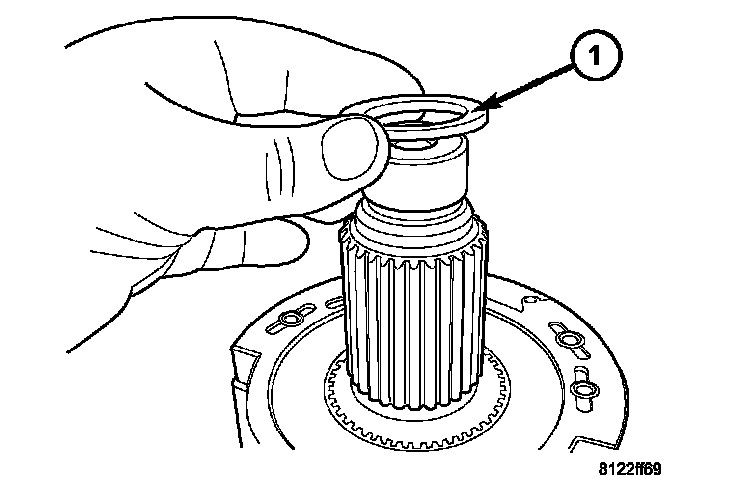 1

8122ff69