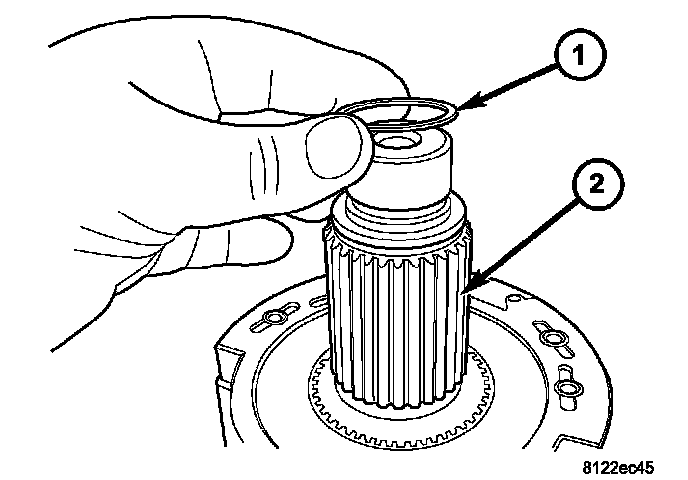 1
2
8122ec45