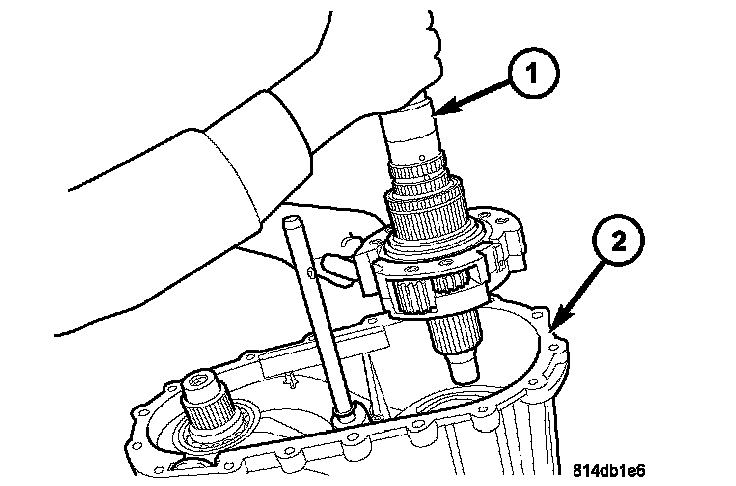 1
2
814db1e6