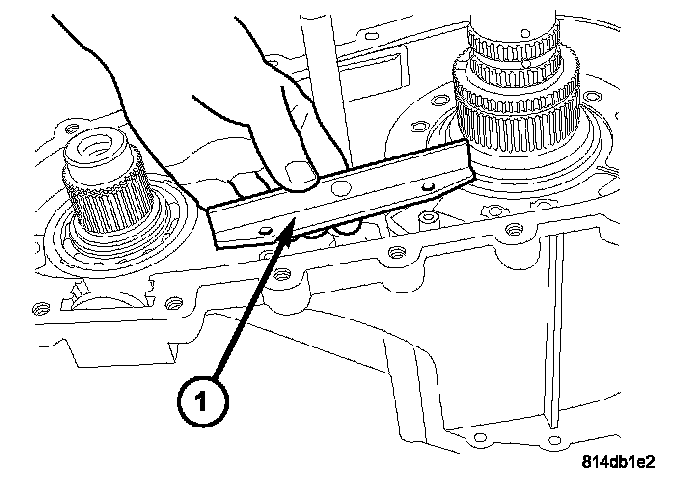 1

814db1e2