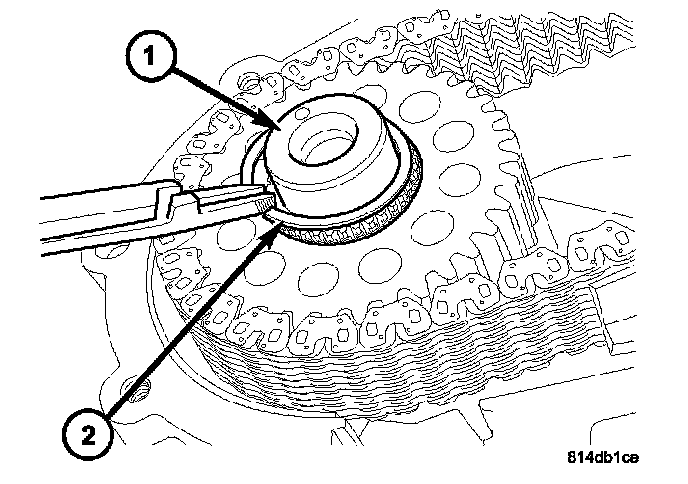 1
2
814db1ce