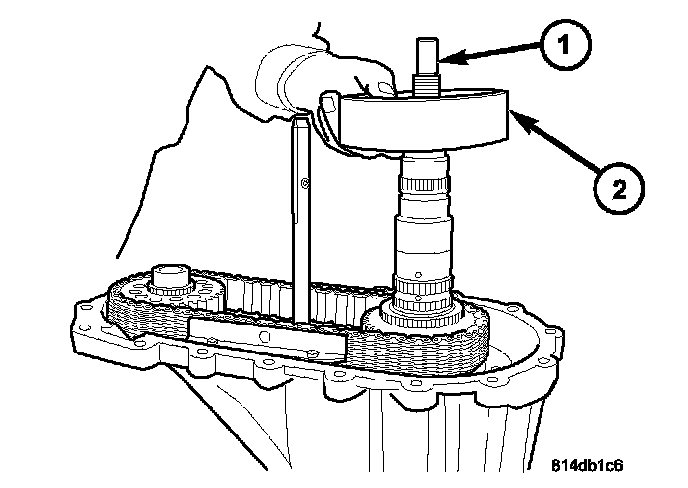 1
2
814db1c6