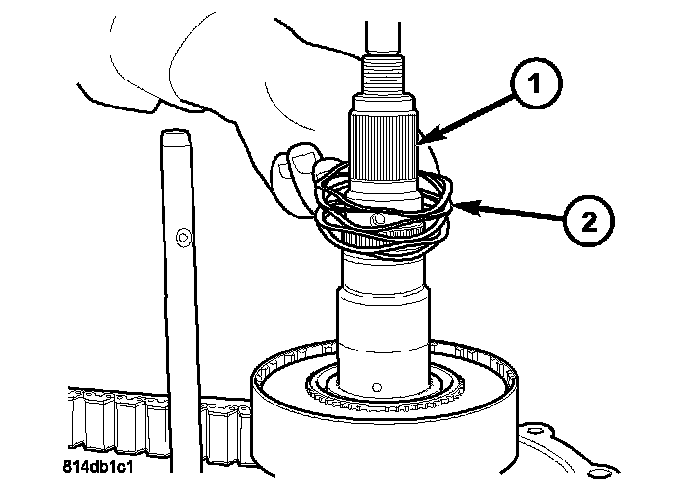 1

2

814db1c1