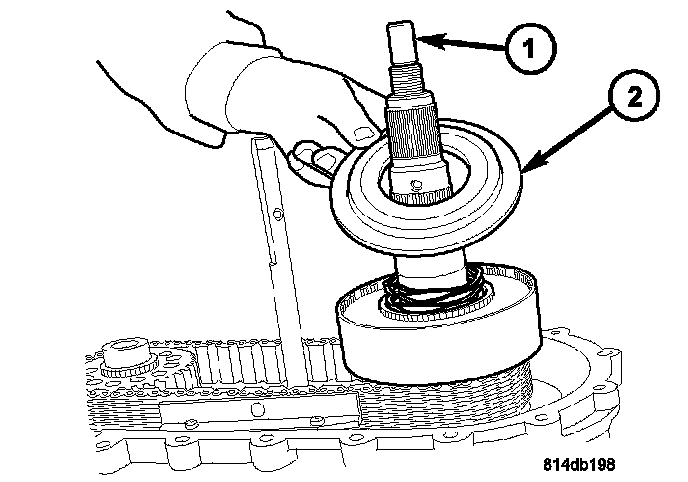 1
2
814db198