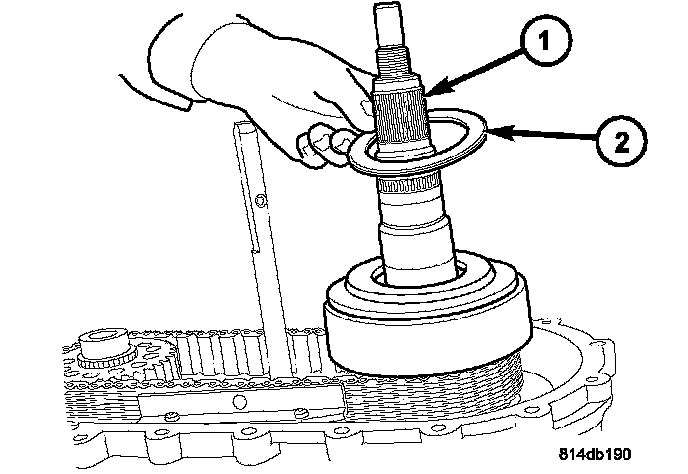 1
2
814db190