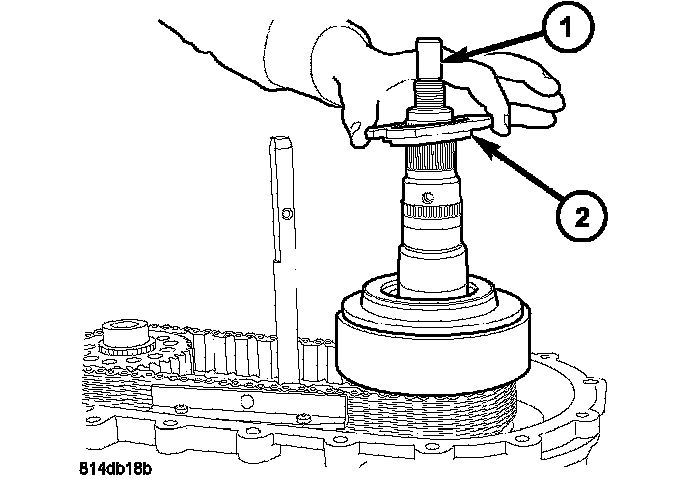 1
2
814db18b