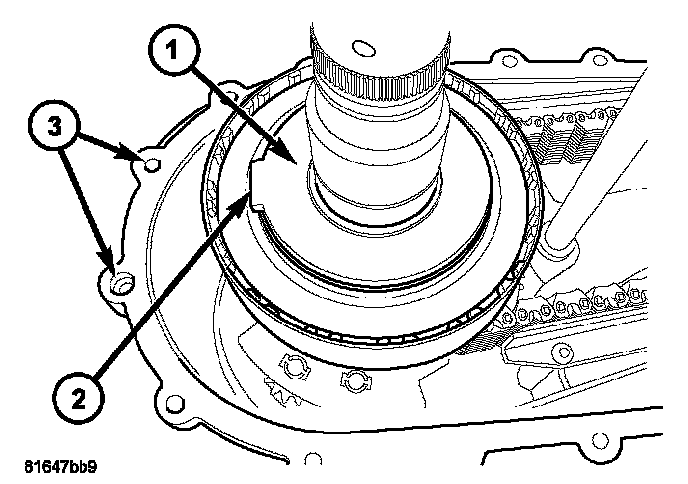 1
3
2
81647bb9