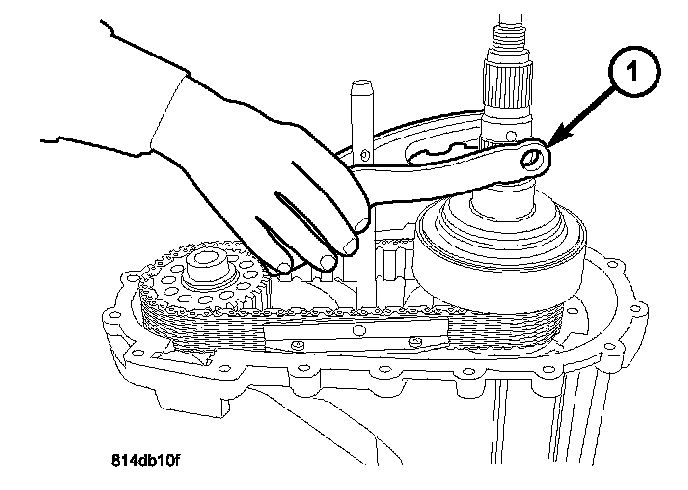 1

814db10f