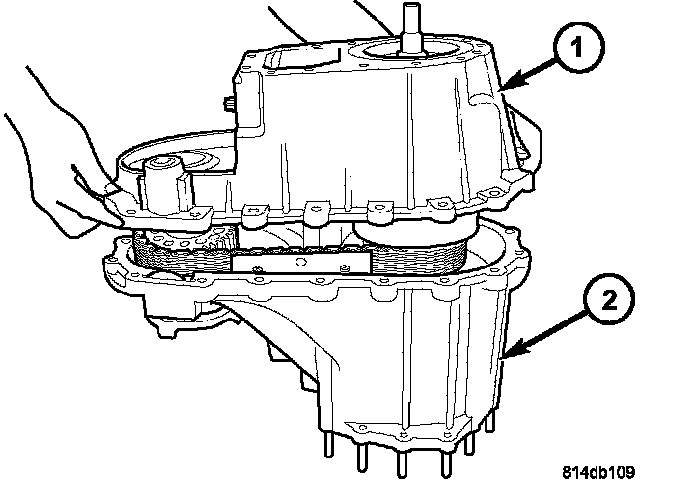 1
2
814db109