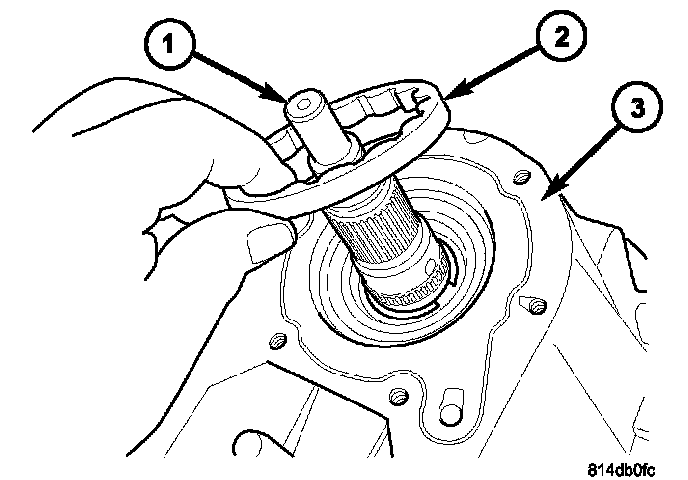 1
2
3
814db0fc