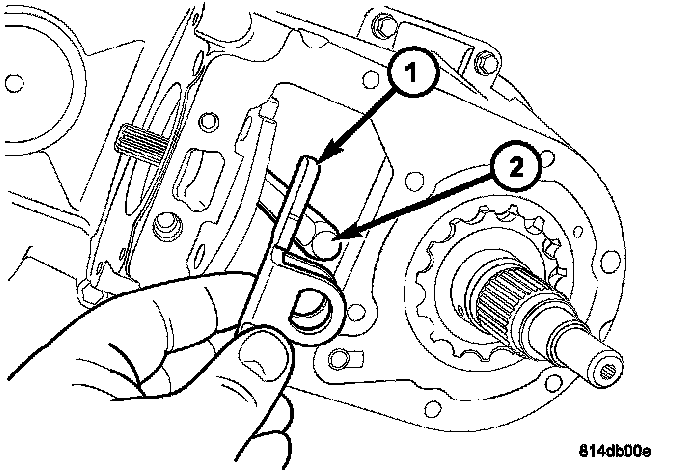 1
2
814db00e