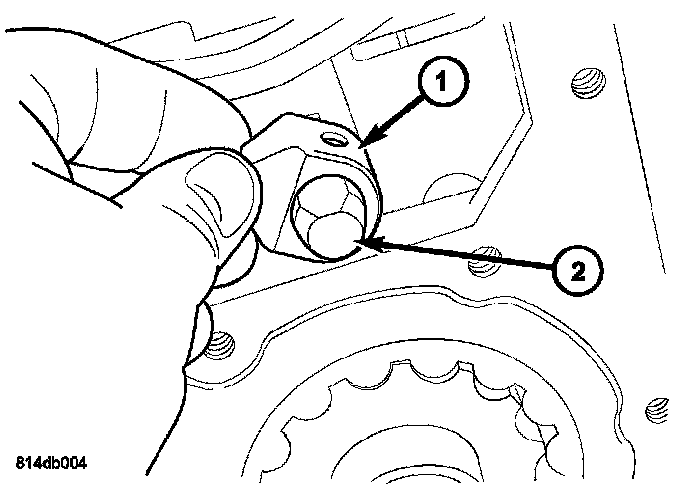 1
2
814db004