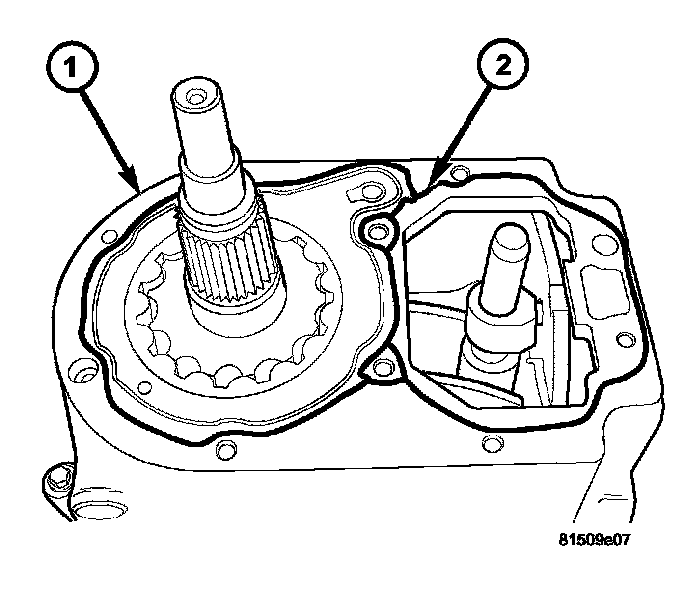 1
2
81509e07