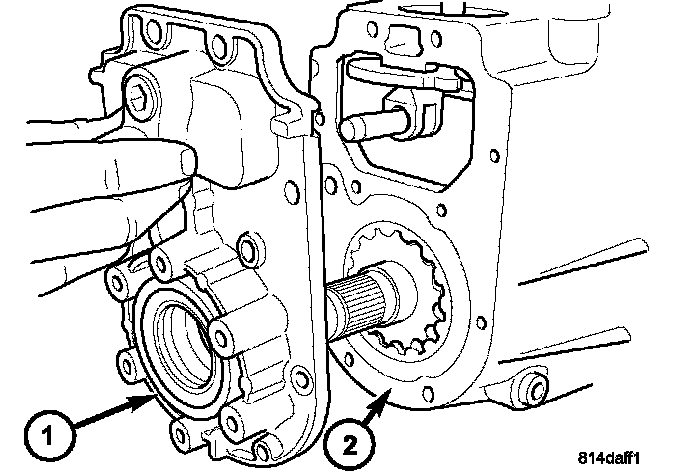 1
2
814daff1