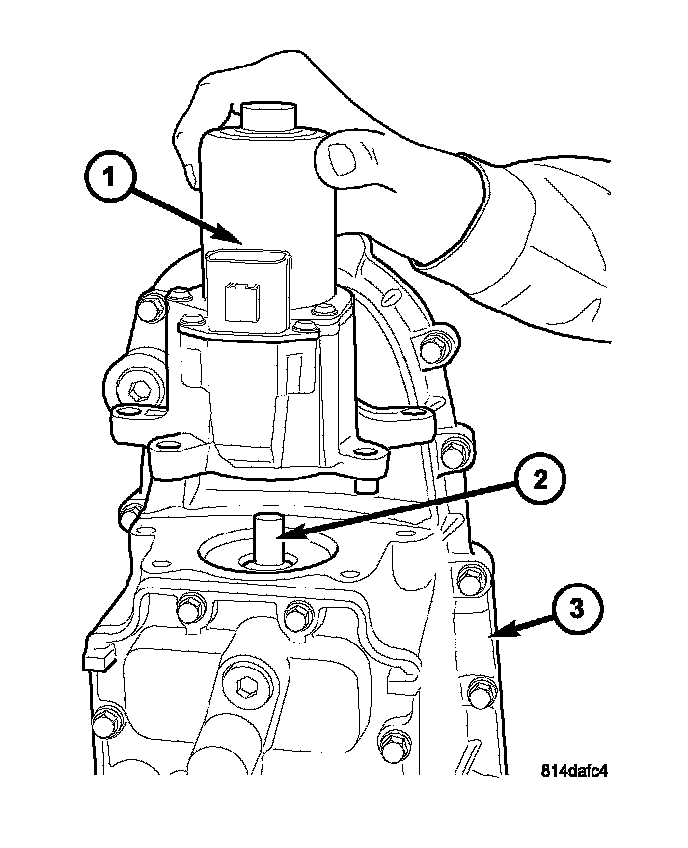 1
2
3
814dafc4