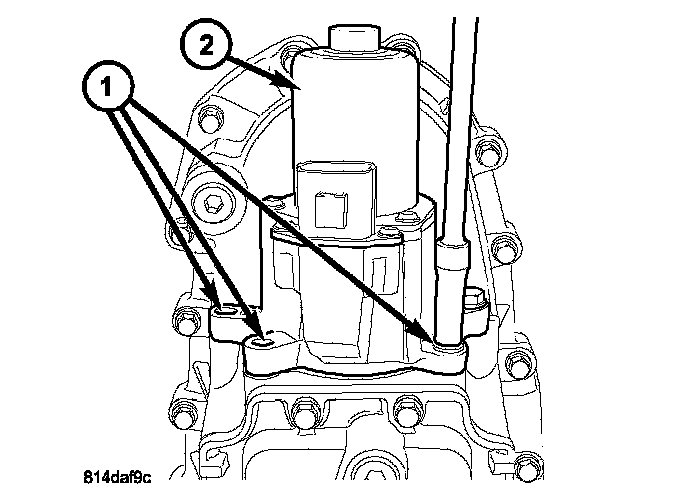 2
1
814daf9c