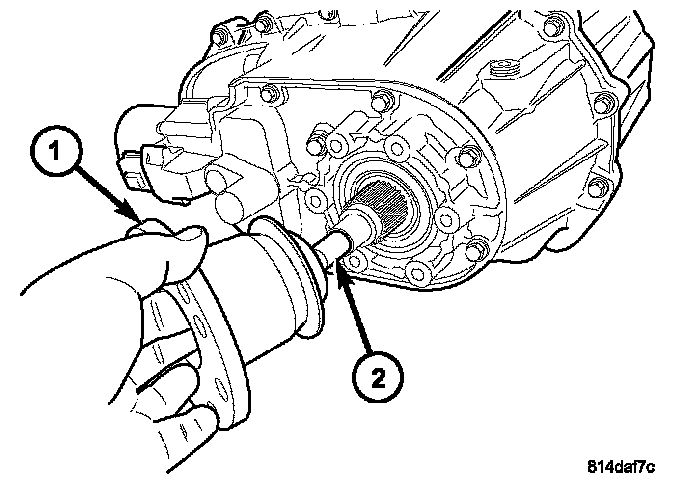 1

2

814daf7c