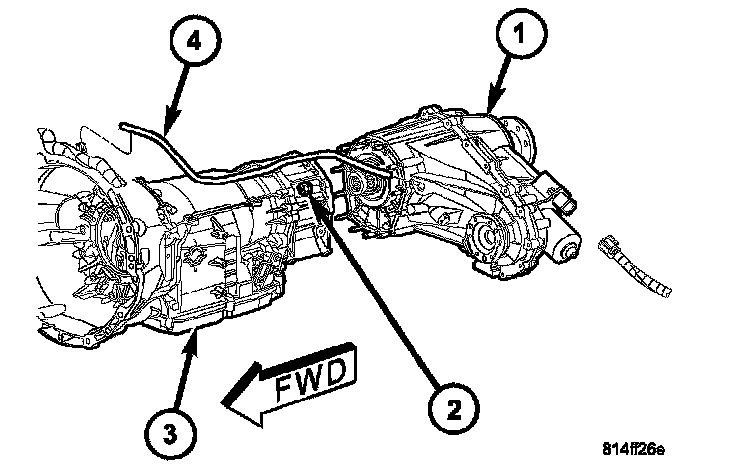 4
1
FWD
2
3
814ff26e