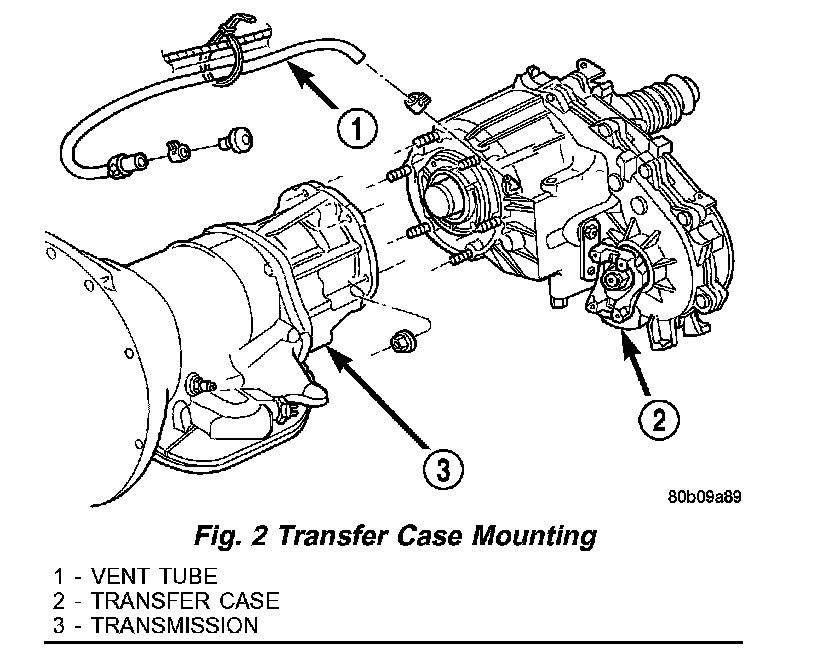 1

2

3

80b09a89

Fig. 2 Transfer Case Mounting

1 - VENT TUBE
2 - TRANSFER CASE
3 - TRANSMISSION