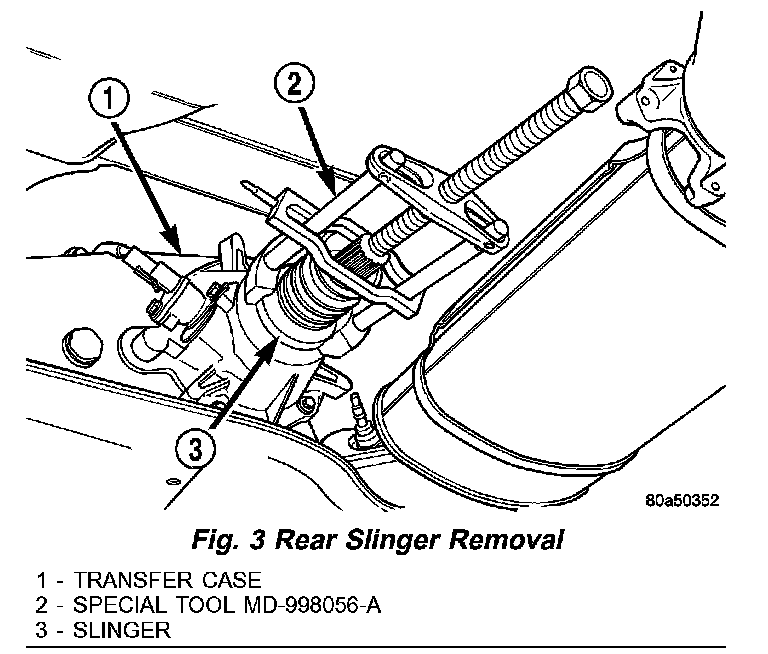 1

2

3

80a50352

Fig. 3 Rear Slinger Removal

1 - TRANSFER CASE
2 - SPECIAL TOOL MD-998056-A
3 - SLINGER