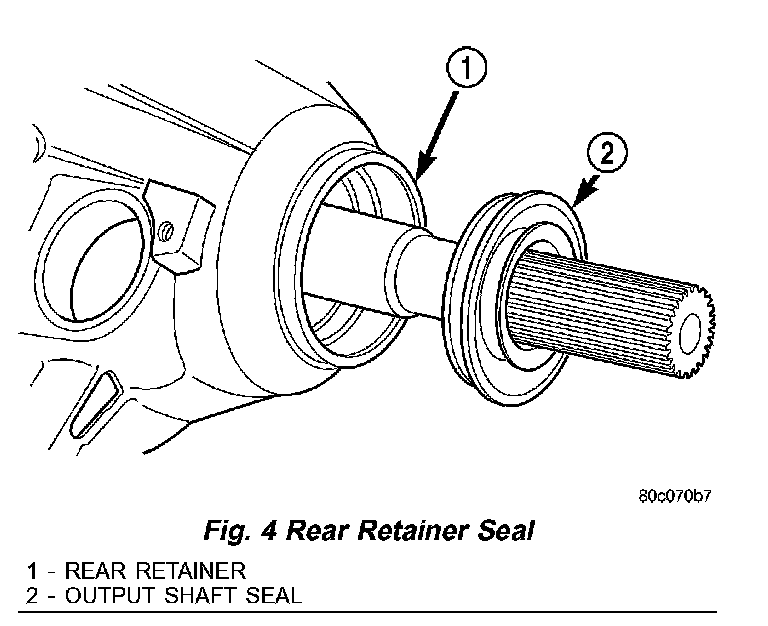 1

2

80c070b7

Fig. 4 Rear Retainer Seal

1 - REAR RETAINER
2 - OUTPUT SHAFT SEAL