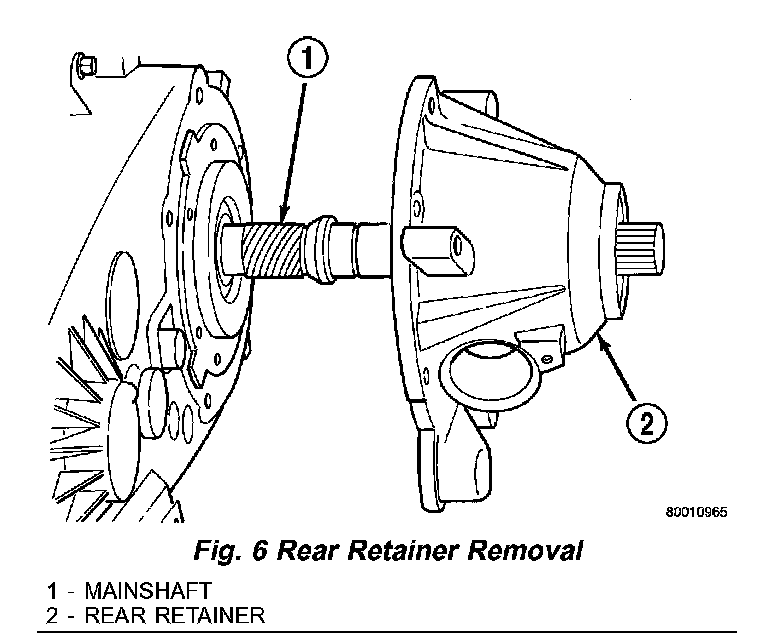 1

2

80010965

Fig. 6 Rear Retainer Removal

1 - MAINSHAFT
2 - REAR RETAINER