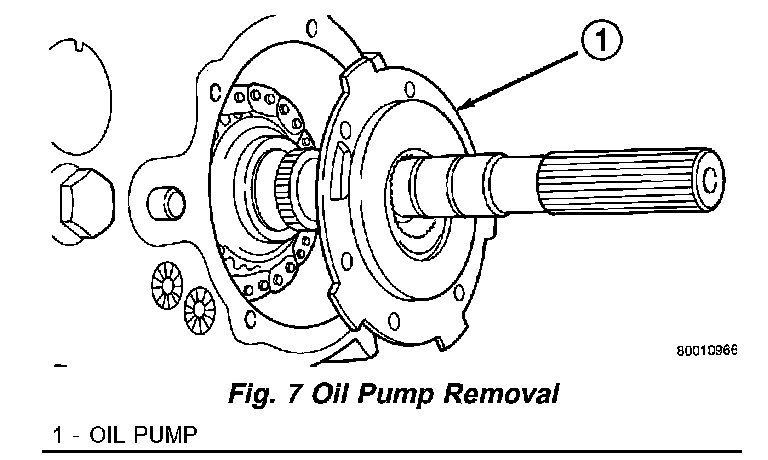 1

80010966

Fig. 7 Oil Pump Removal

1 - OIL PUMP