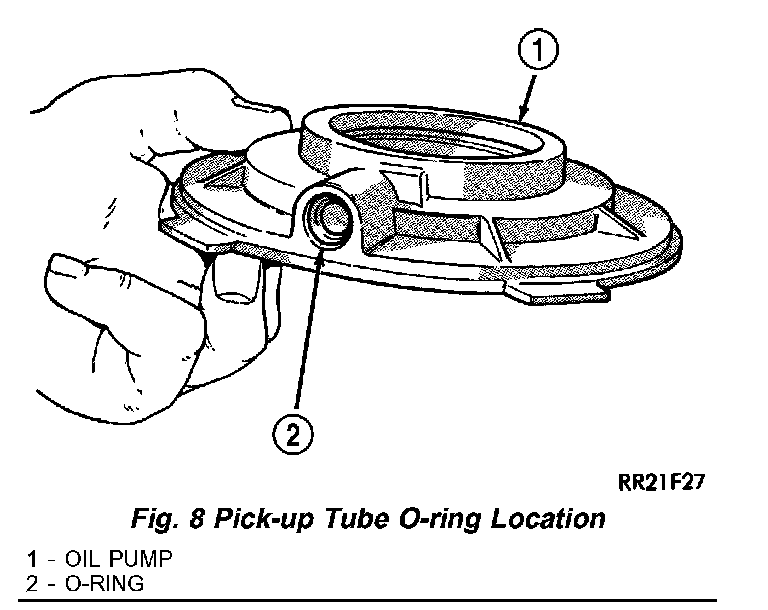 1

2

RR21F27

Fig. 8 Pick-up Tube O-ring Location

1 - OIL PUMP
2 - O-RING