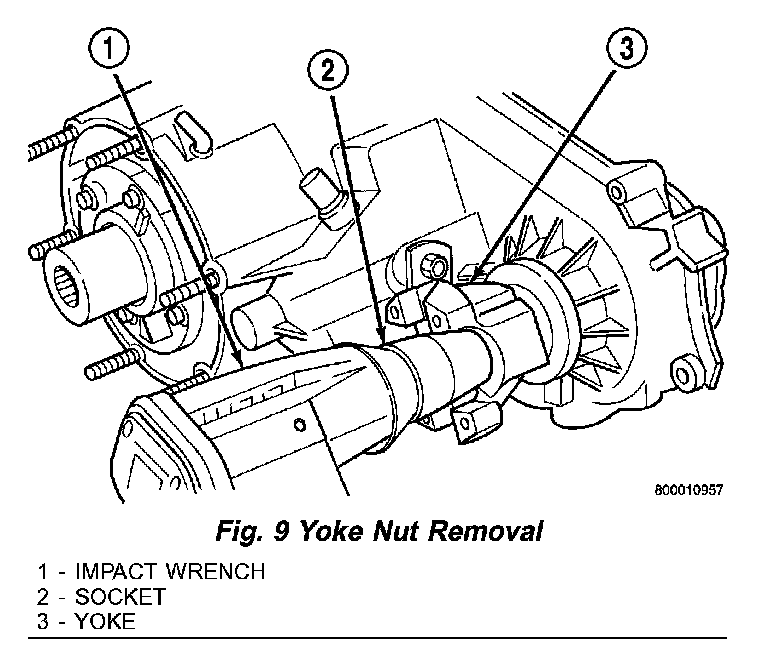 1
2
3

800010957

Fig. 9 Yoke Nut Removal

1 - IMPACT WRENCH
2 - SOCKET
3 - YOKE