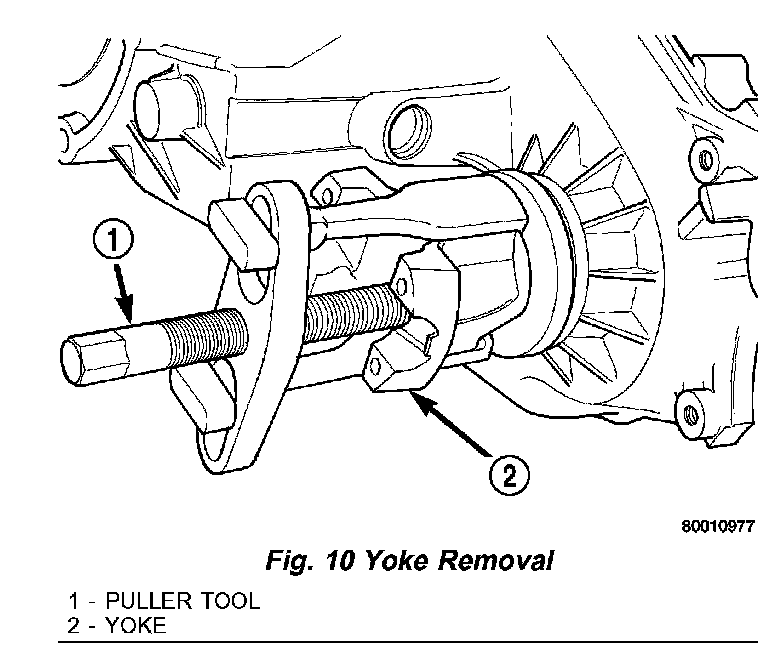 1

2

80010977

Fig. 10 Yoke Removal

1 - PULLER TOOL
2 - YOKE